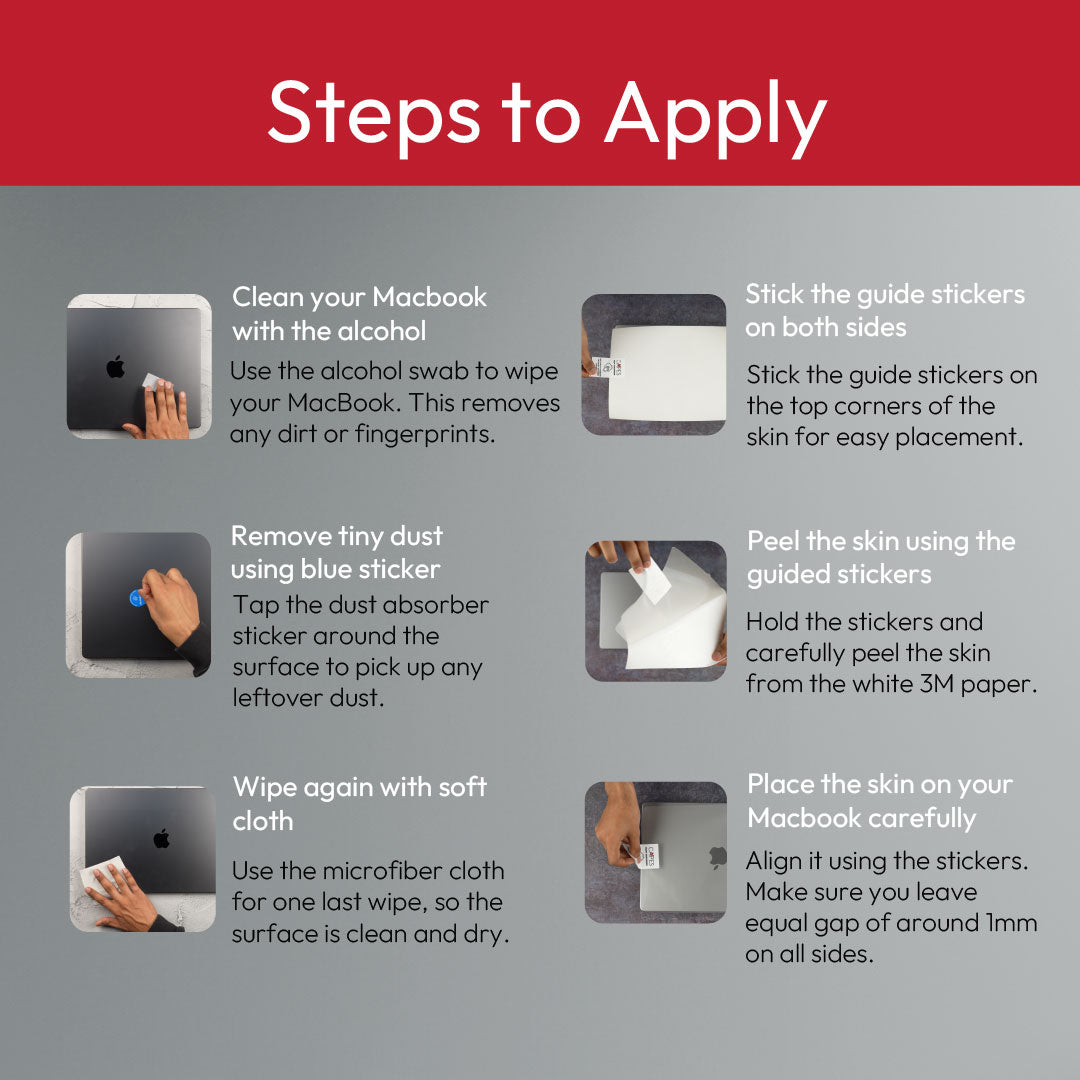 Steps to Apply

Clean your Macbook with the alcohol

Use the alcohol swab to wipe your MacBook. This removes any dirt or fingerprints.

Remove tiny dust using blue sticker

Tap the dust absorber sticker around the surface to pick up any leftover dust.

Wipe again with soft cloth

Use the microfiber cloth for one last wipe, so the surface is clean and dry.

Stick the guide stickers on both sides

Stick the guide stickers on the top corners of the skin for easy placement.

Peel the skin using the guided stickers

Hold the stickers and carefully peel the skin from the white 3M paper.

Place the skin on your Macbook carefully

Align it using the stickers. Make sure you leave equal gap of around 1mm on all sides.