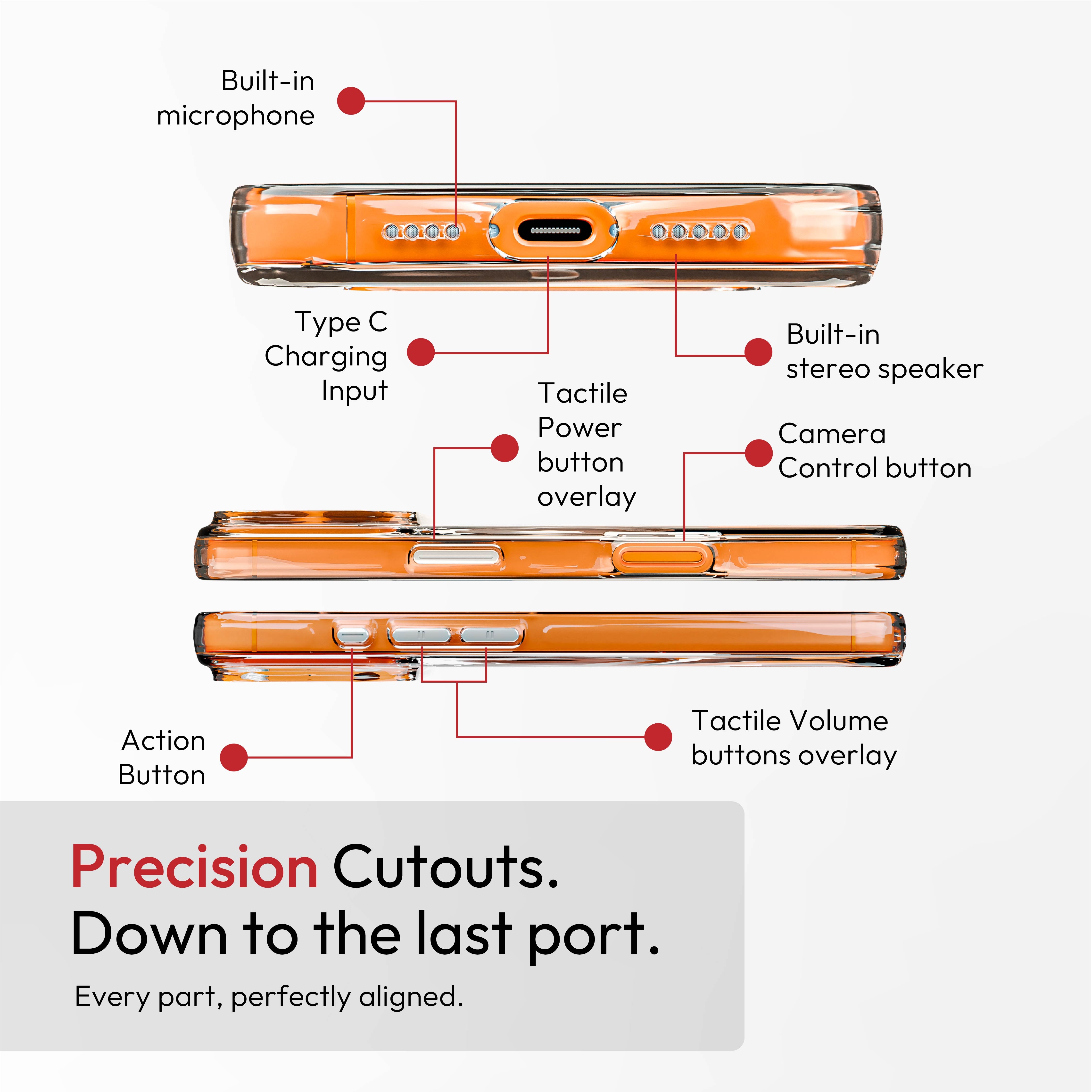 Built-in microphone

Type C Charging Input

Built-in stereo speaker

Tactile Power button overlay

Camera Control button

Action Button

Tactile Volume buttons overlay

Precision Cutouts.
Down to the last port.

Every part, perfectly aligned.