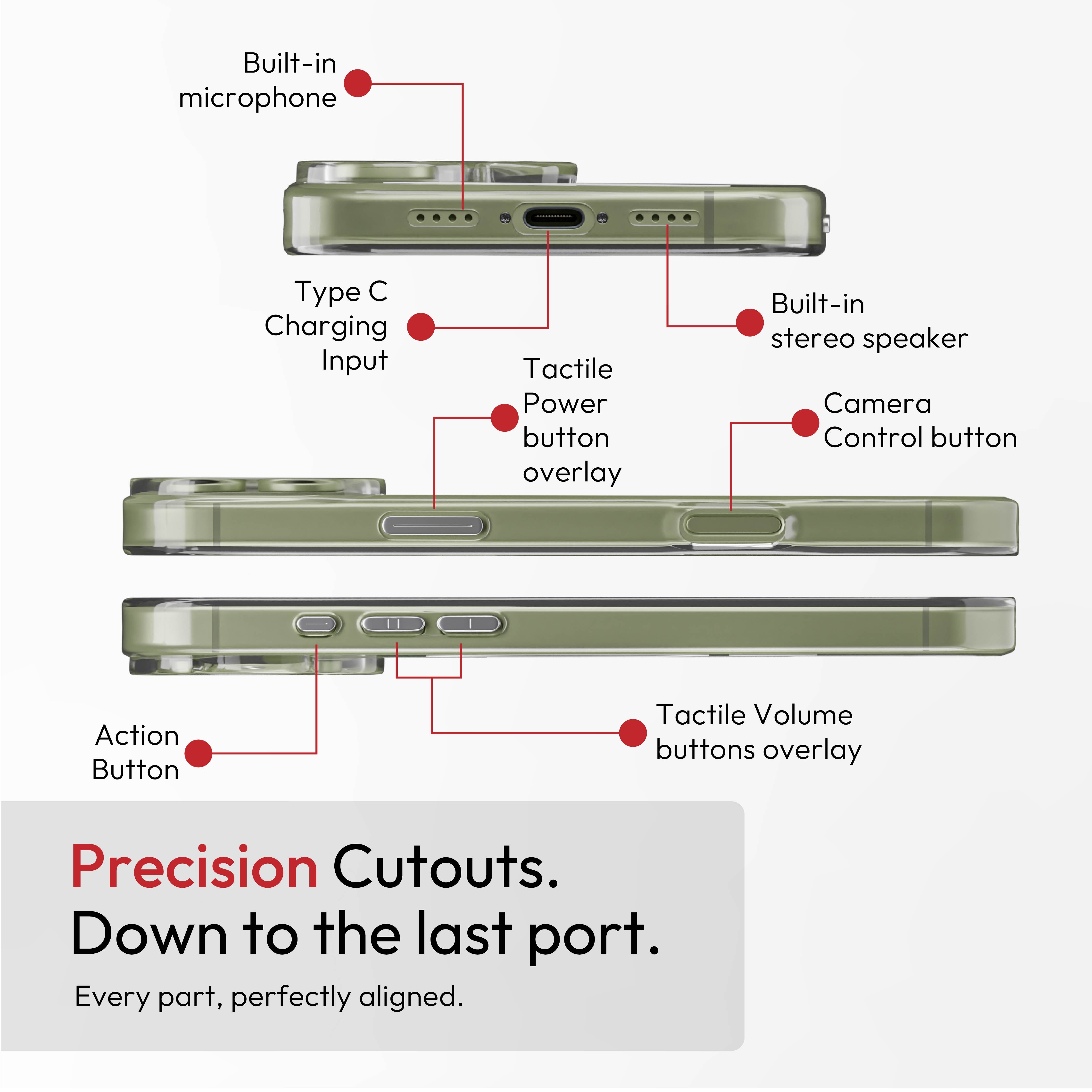 Built-in microphone

Type C Charging Input

Built-in stereo speaker

Tactile Power button overlay

Camera Control button

Action Button

Tactile Volume buttons overlay

Precision Cutouts. Down to the last port.

Every part, perfectly aligned.