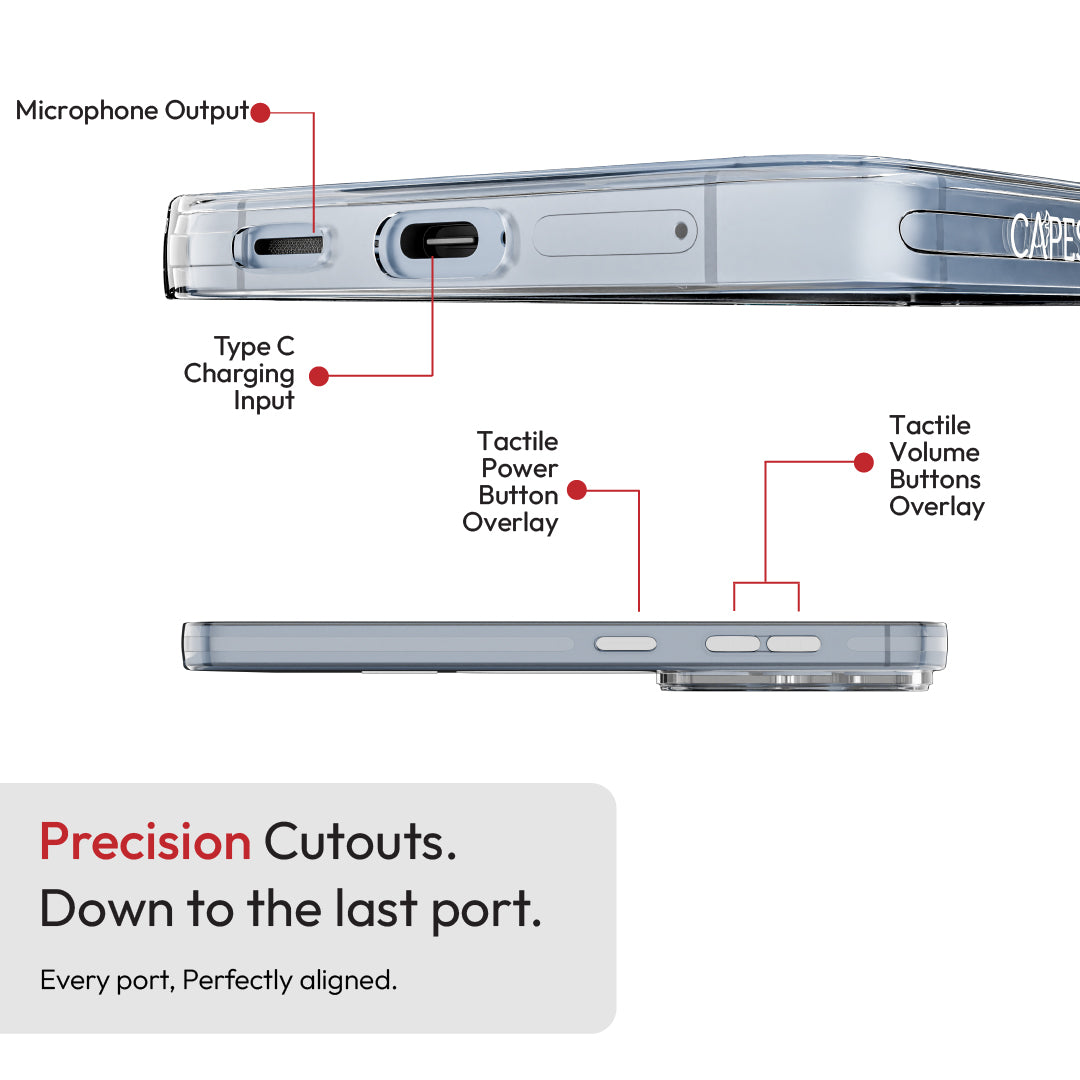 Microphone Output

CAPES

Type C Charging Input

Tactile Power Button Overlay

Tactile Volume Buttons Overlay

Precision Cutouts.
Down to the last port.

Every port, Perfectly aligned.