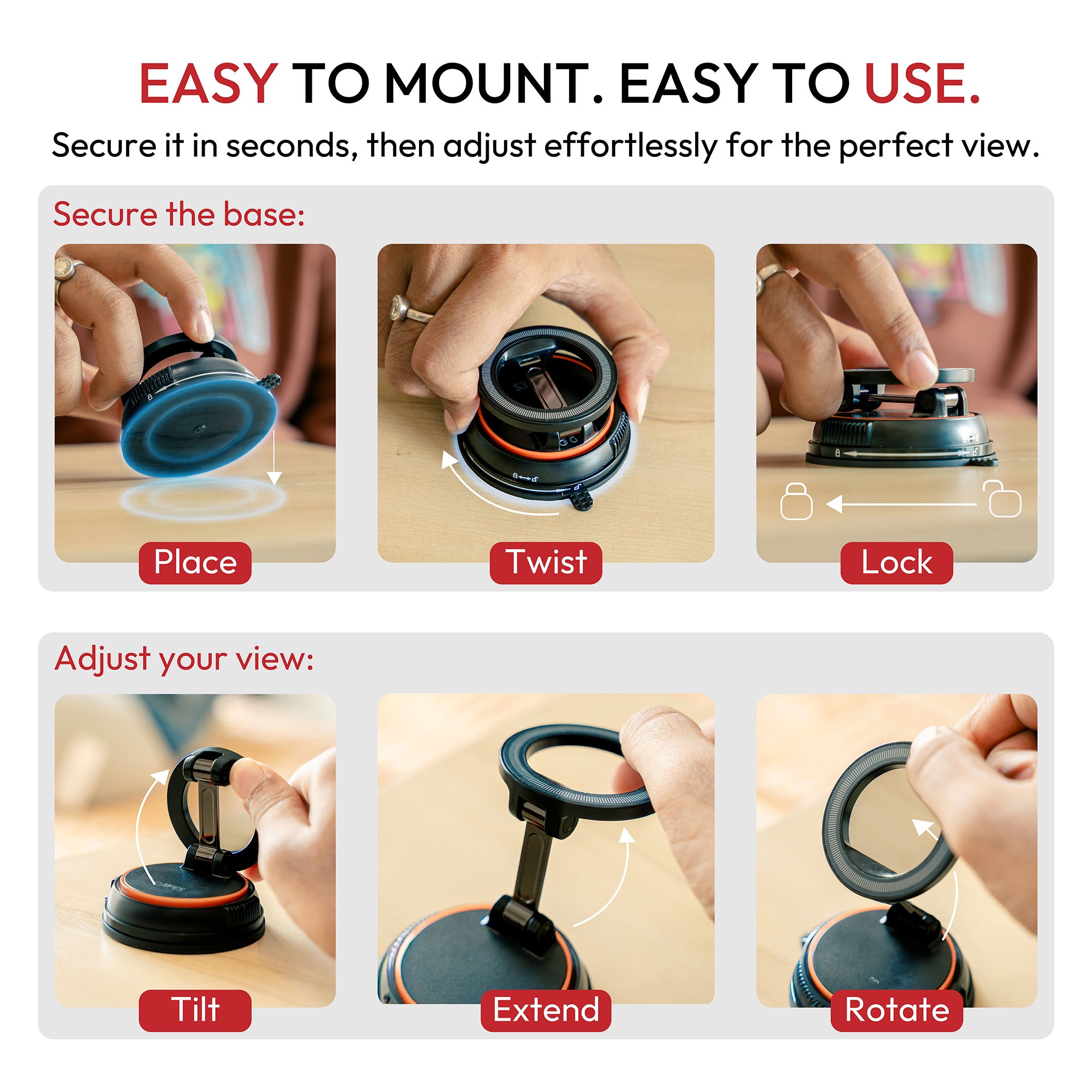 EASY TO MOUNT. EASY TO USE.

Secure it in seconds, then adjust effortlessly for the perfect view.

Secure the base:

Place

Twist

Lock

Adjust your view:

Tilt

Extend

Rotate