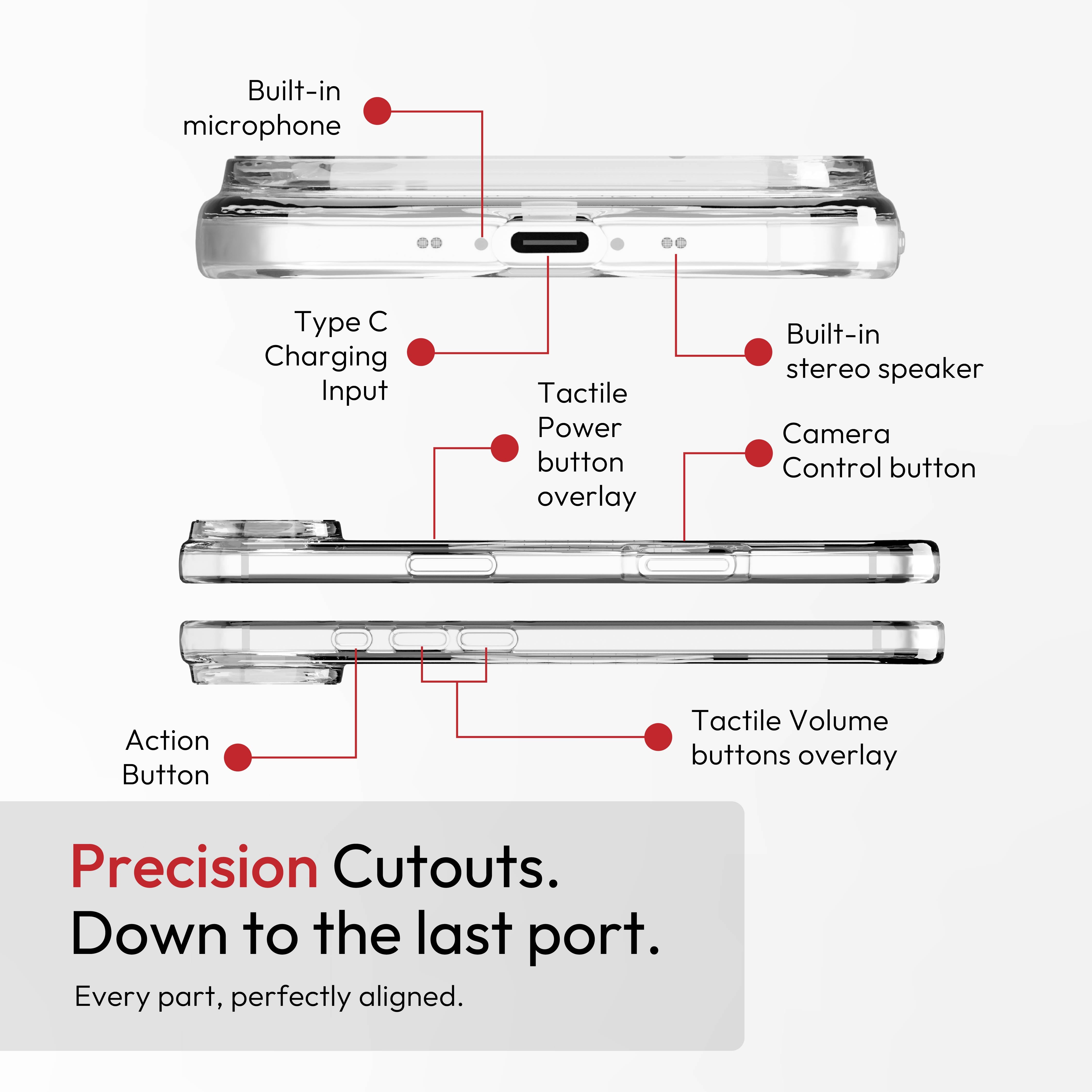 Built-in microphone

Type C Charging Input

Built-in stereo speaker

Tactile Power button overlay

Camera Control button

Action Button

Tactile Volume buttons overlay

Precision Cutouts.
Down to the last port.

Every part, perfectly aligned.